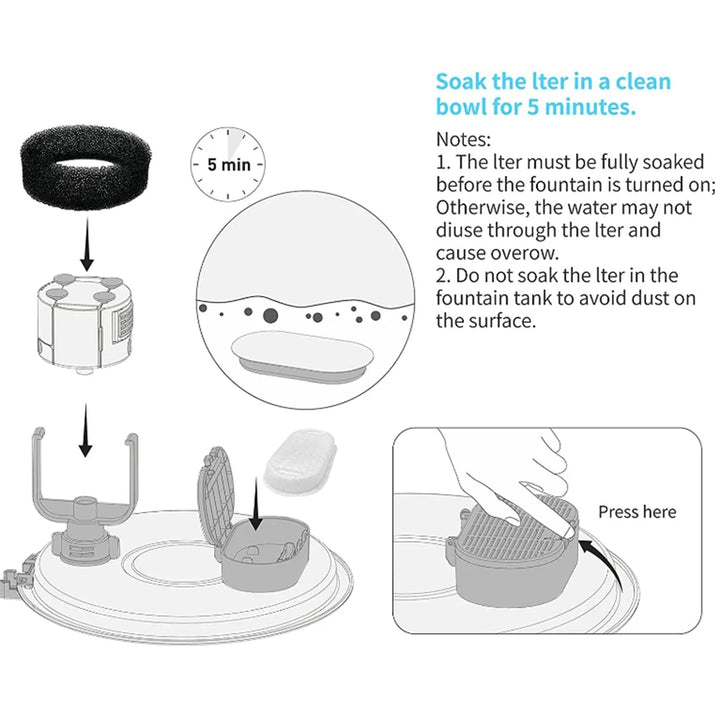 5 min

Soak the lter in a clean bowl for 5 minutes.

Notes:
1. The lter must be fully soaked before the fountain is turned on; Otherwise, the water may not diuse through the lter and cause overow.
2. Do not soak the lter in the fountain tank to avoid dust on the surface.

Press here