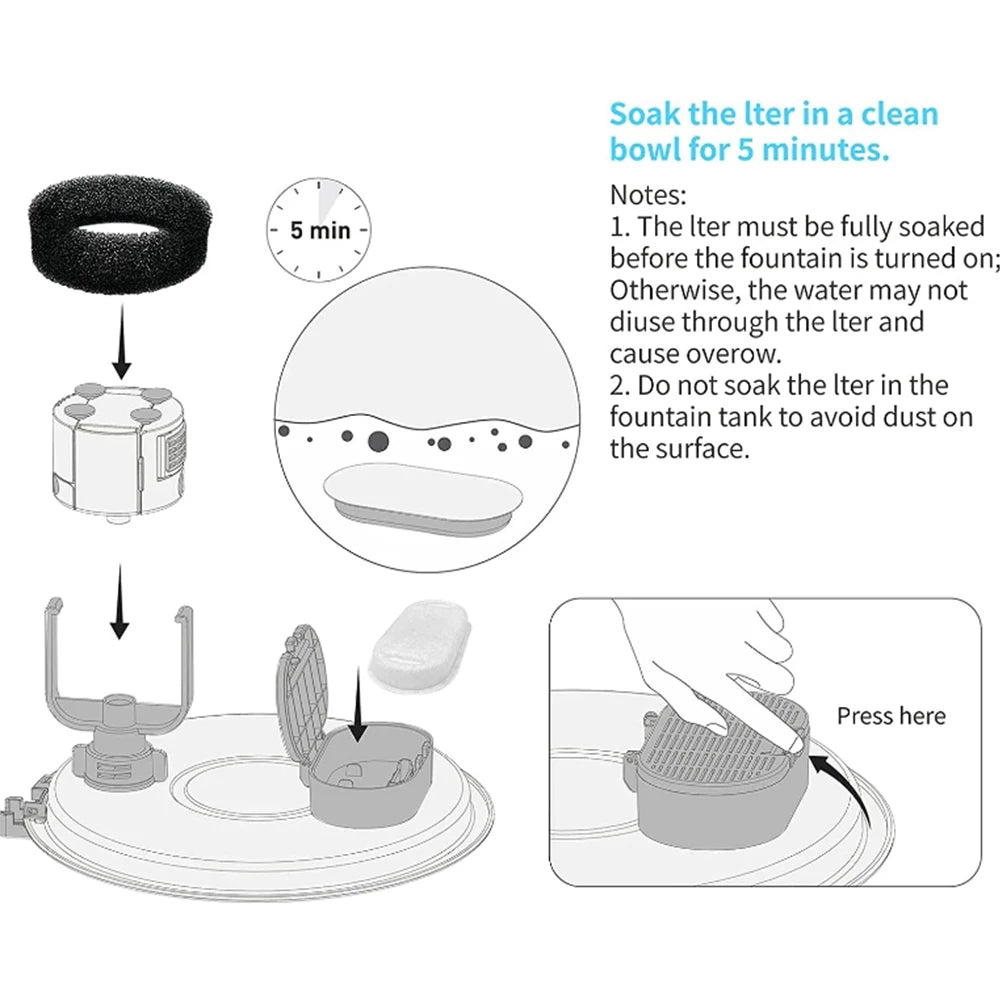 Soak the lter in a clean bowl for 5 minutes.

Notes:
1. The lter must be fully soaked before the fountain is turned on; Otherwise, the water may not diuse through the lter and cause overow.
2. Do not soak the lter in the fountain tank to avoid dust on the surface.

5 min

Press here